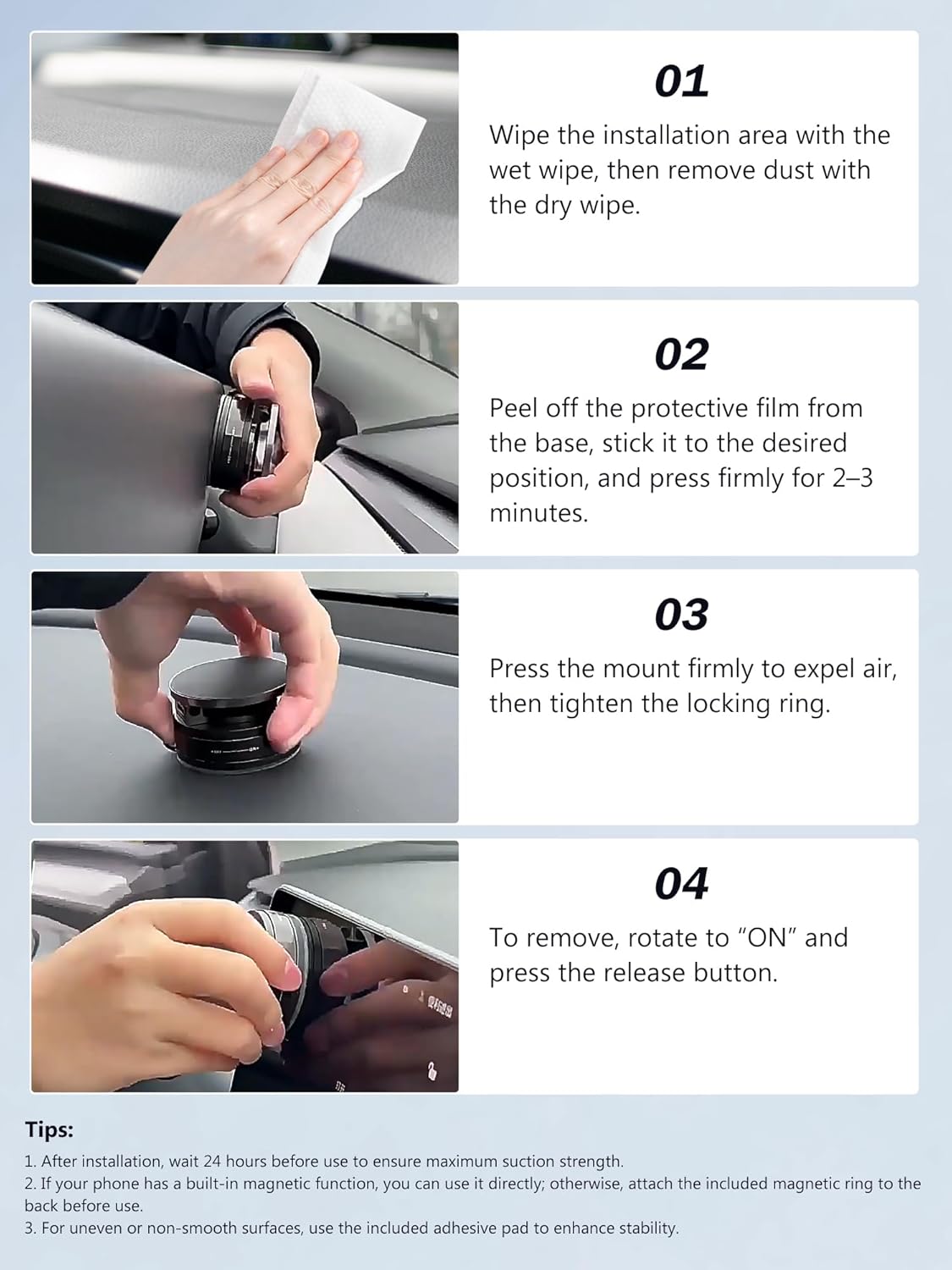 01

Wipe the installation area with the wet wipe, then remove dust with the dry wipe.

02

Peel off the protective film from the base, stick it to the desired position, and press firmly for 2–3 minutes.

03

Press the mount firmly to expel air, then tighten the locking ring.

04

To remove, rotate to “ON” and press the release button.

Tips:

1. After installation, wait 24 hours before use to ensure maximum suction strength.
2. If your phone has a built-in magnetic function, you can use it directly; otherwise, attach the included magnetic ring to the back before use.
3. For uneven or non-smooth surfaces, use the included adhesive pad to enhance stability.